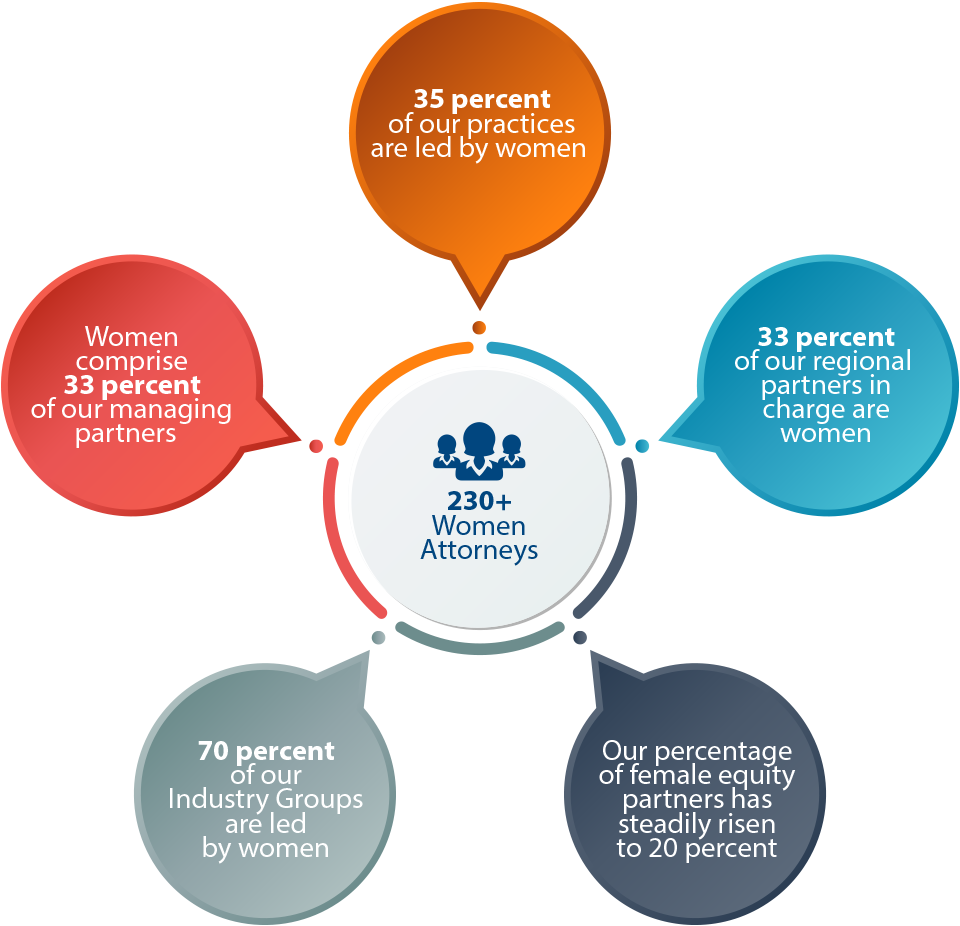 35 percent of our practices are led by women

Women comprise 33 percent of our managing partners

33 percent of our regional partners in charge are women

230+ Women Attorneys

70 percent of our Industry Groups are led by women

Our percentage of female equity partners has steadily risen to 20 percent