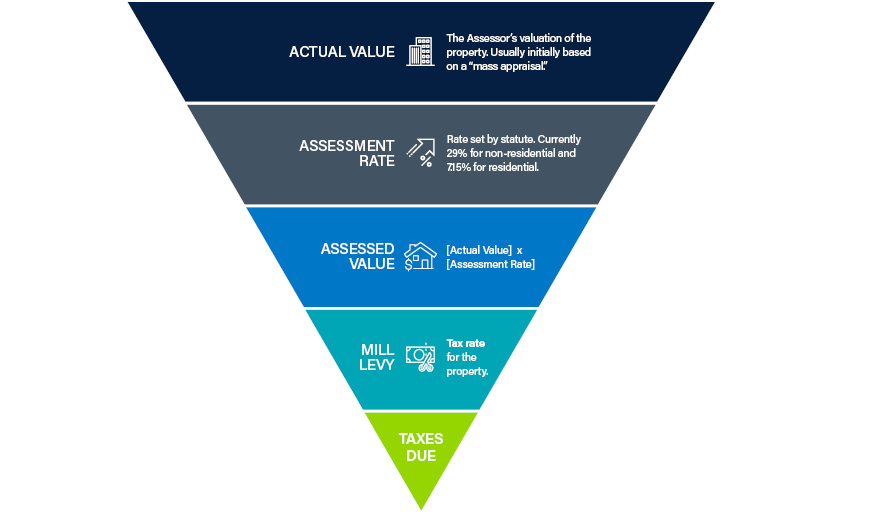 ACTUAL VALUE

The Assessor's valuation of the property. Usually initially based on a "mass appraisal."

ASSESSMENT RATE

Rate set by statute. Currently 29% for non-residential and 7.15% for residential.

ASSESSED VALUE

[Actual Value] x [Assessment Rate]

MILL LEVY

Tax rate for the property.

TAXES DUE